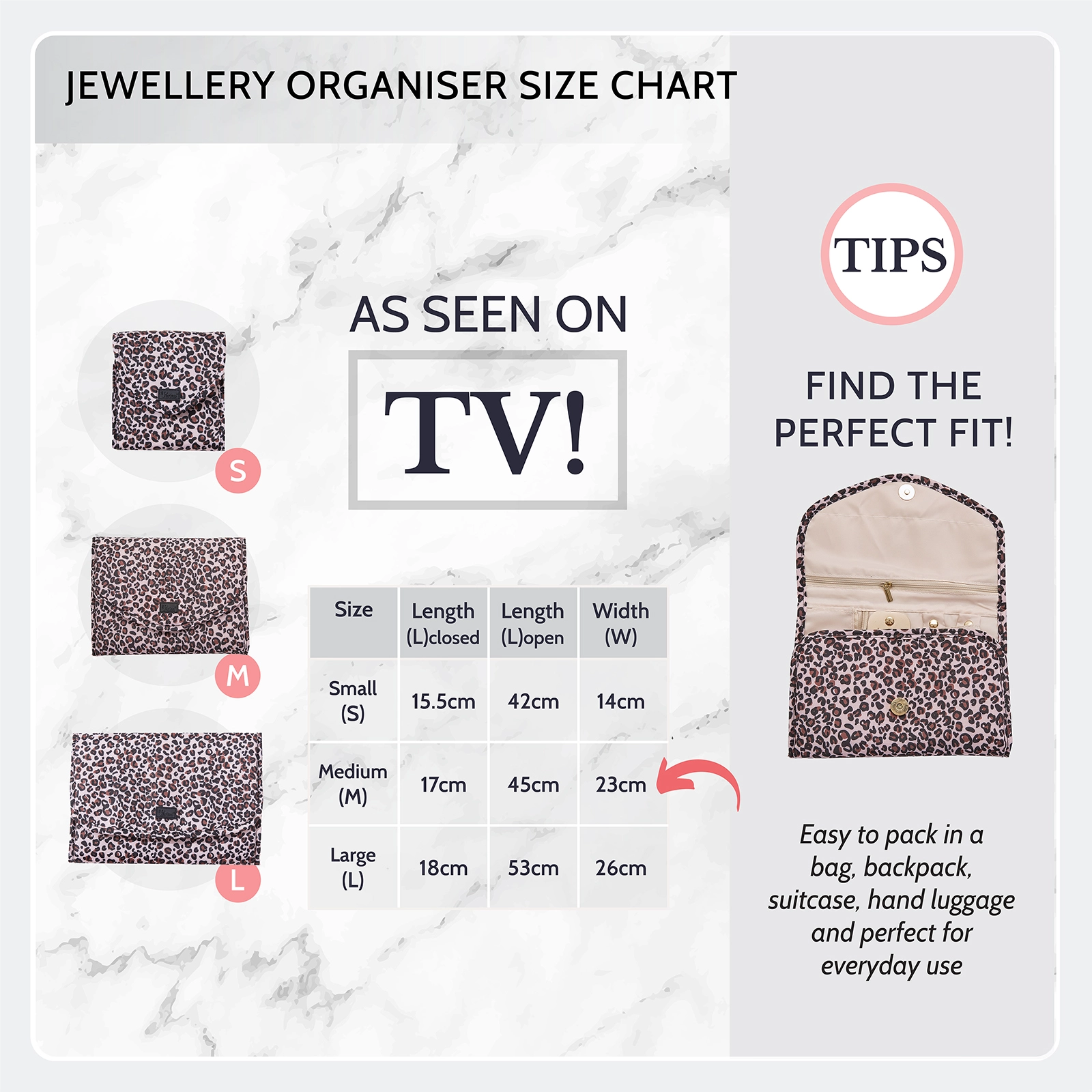 JEWELLERY ORGANISER SIZE CHART

S

M

L

AS SEEN ON

TV!

| Size | Length (L)closed | Length (L)open | Width (W) |
|---|---|---|---|
| Small (S) | 15.5cm | 42cm | 14cm |
| Medium (M) | 17cm | 45cm | 23cm |
| Large (L) | 18cm | 53cm | 26cm |

TIPS

FIND THE PERFECT FIT!

Easy to pack in a bag, backpack, suitcase, hand luggage and perfect for everyday use