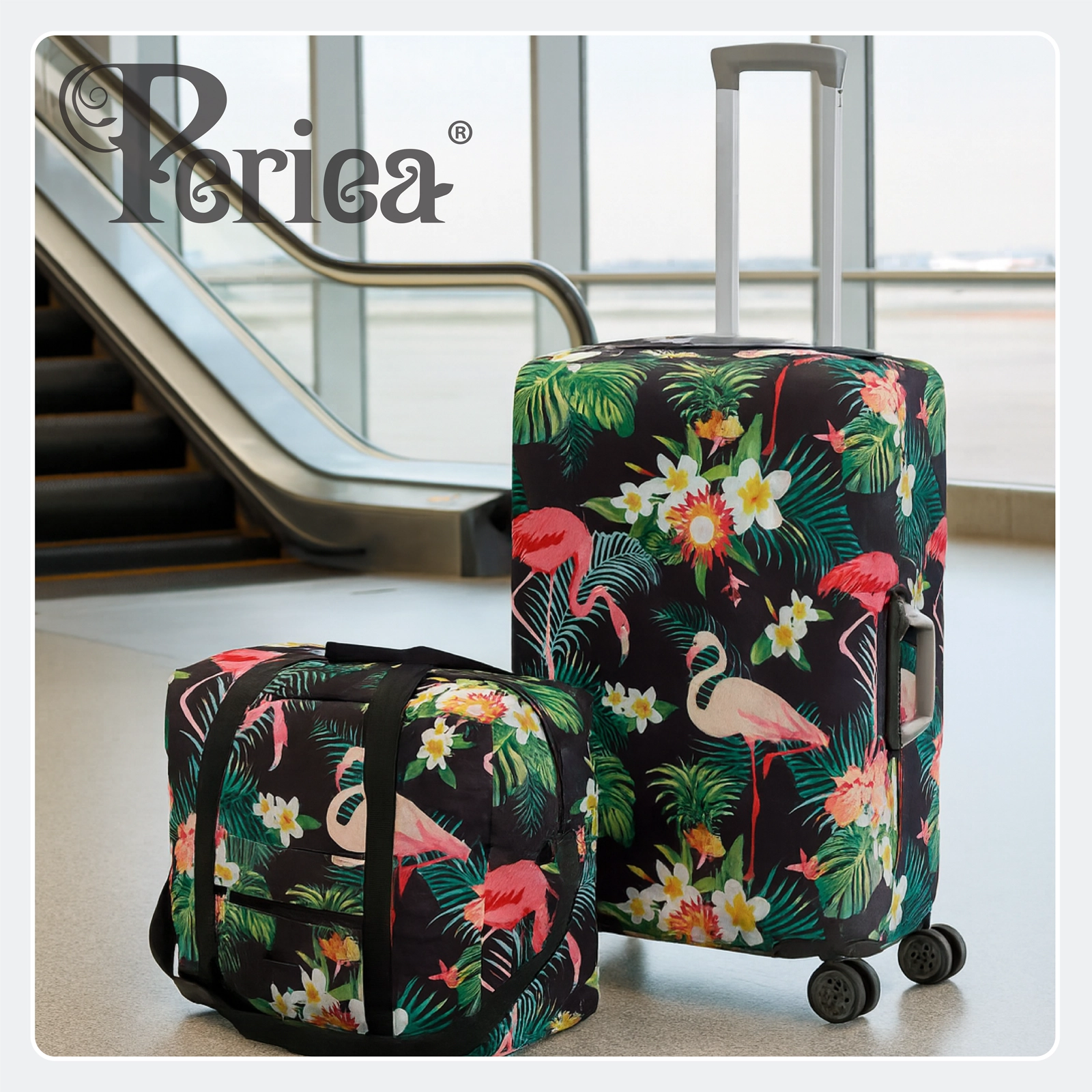 Perica®