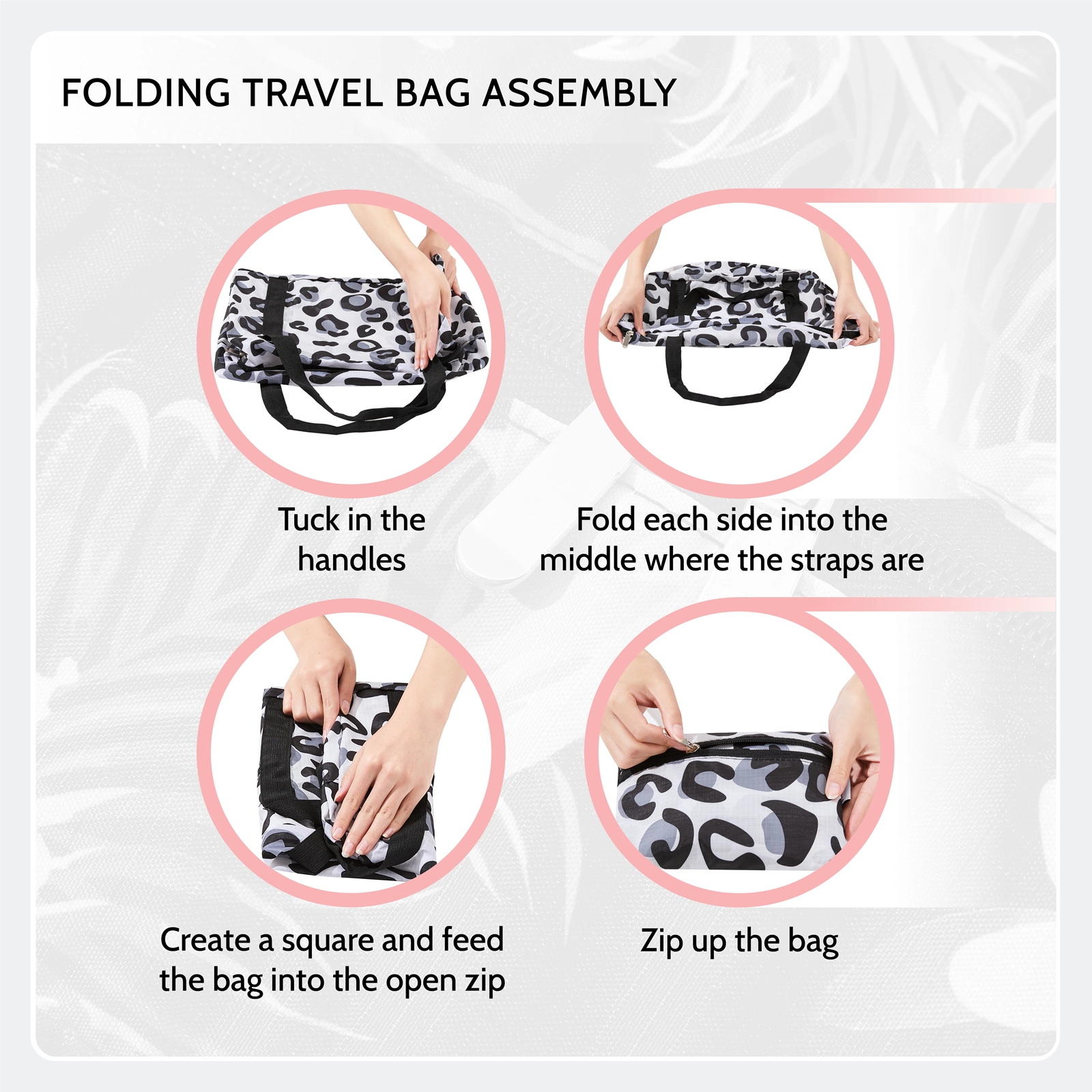 FOLDING TRAVEL BAG ASSEMBLY

Tuck in the handles

Fold each side into the middle where the straps are

Create a square and feed the bag into the open zip

Zip up the bag