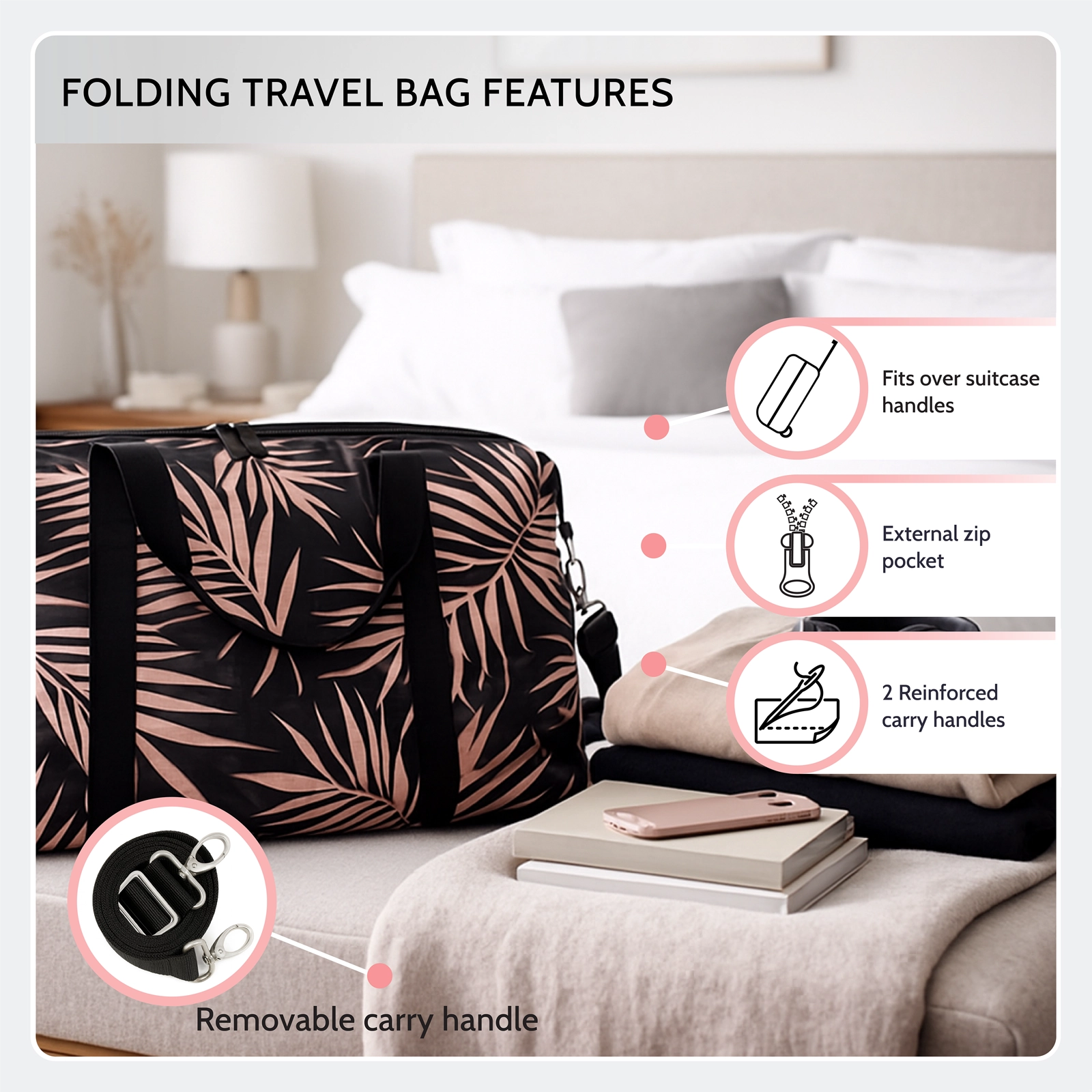 FOLDING TRAVEL BAG FEATURES

Fits over suitcase handles

External zip pocket

2 Reinforced carry handles

Removable carry handle