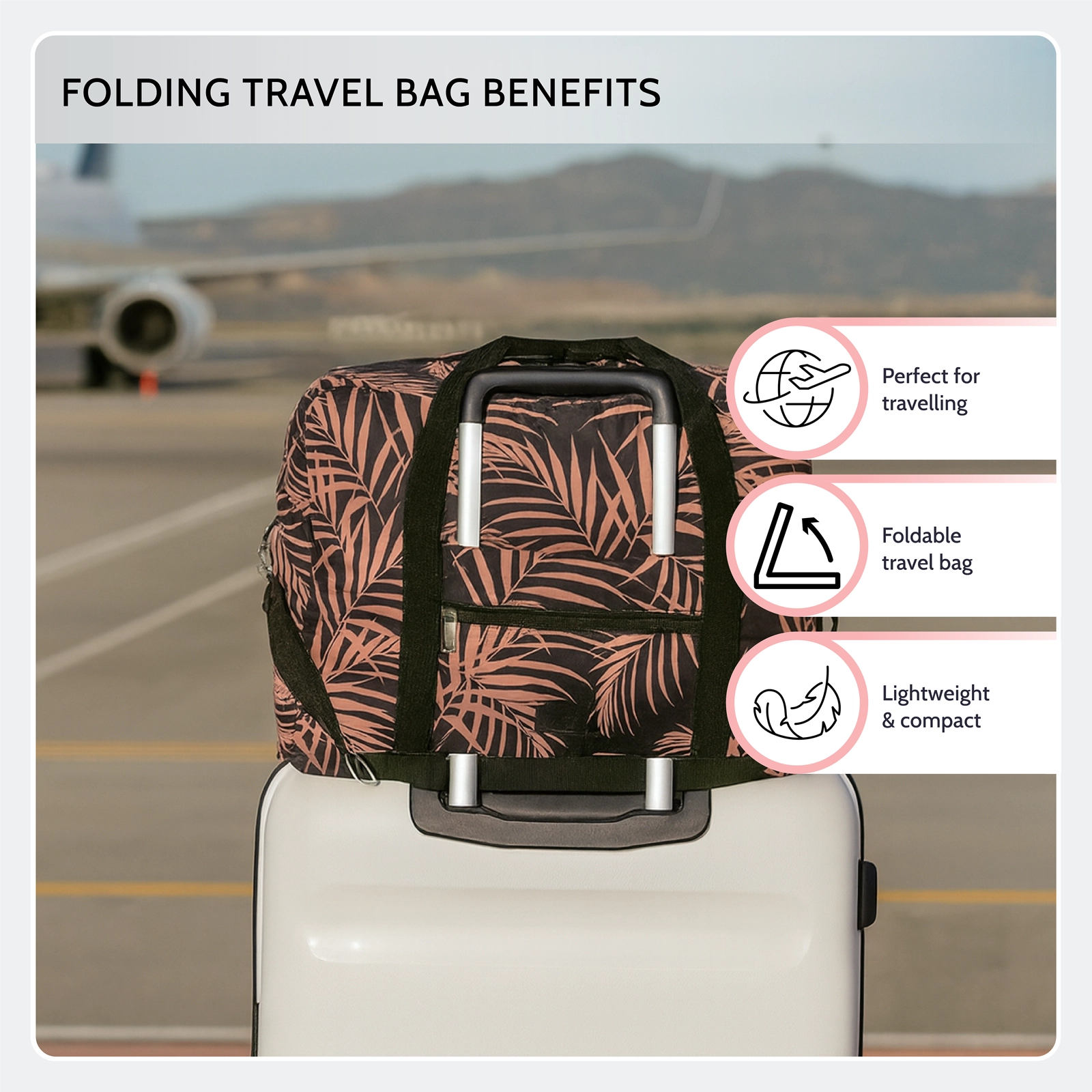 FOLDING TRAVEL BAG BENEFITS

Perfect for travelling

Foldable travel bag

Lightweight & compact