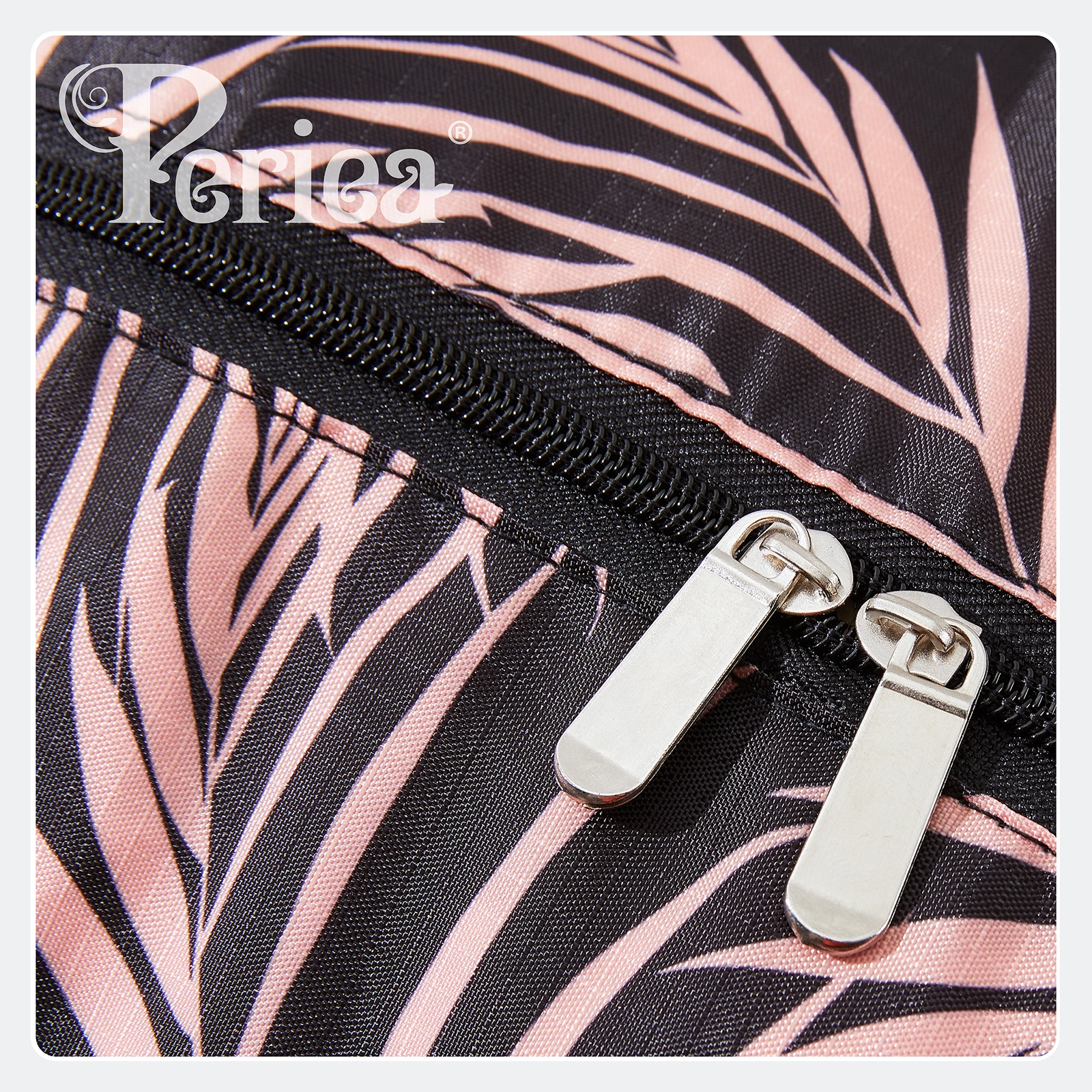 Perica®