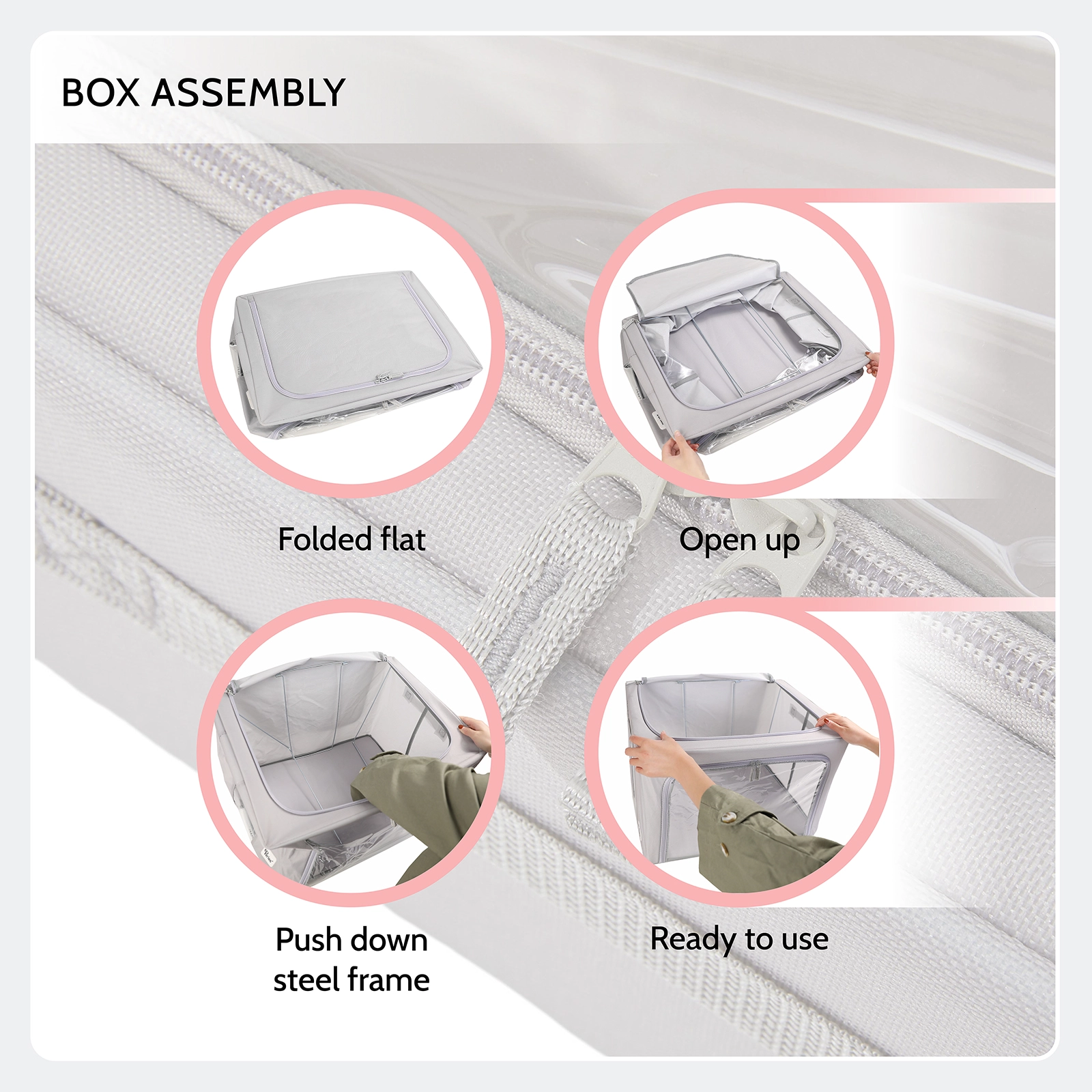 BOX ASSEMBLY

Folded flat

Open up

Push down steel frame

Ready to use